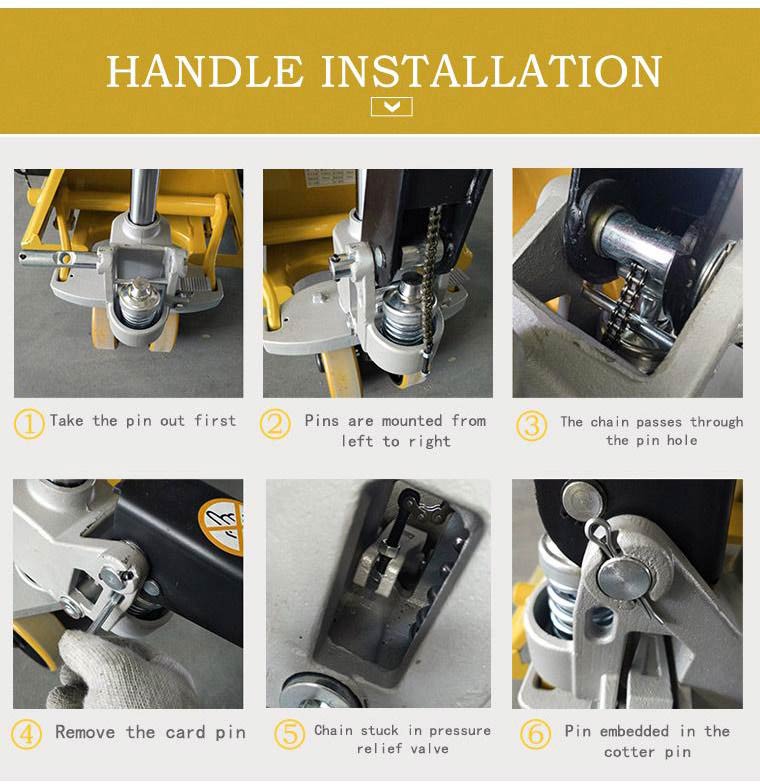 HANDLE INSTALLATION

① Take the pin out first

② Pins are mounted from left to right

③ The chain passes through the pin hole

④ Remove the card pin

⑤ Chain stuck in pressure relief valve

⑥ Pin embedded in the cotter pin