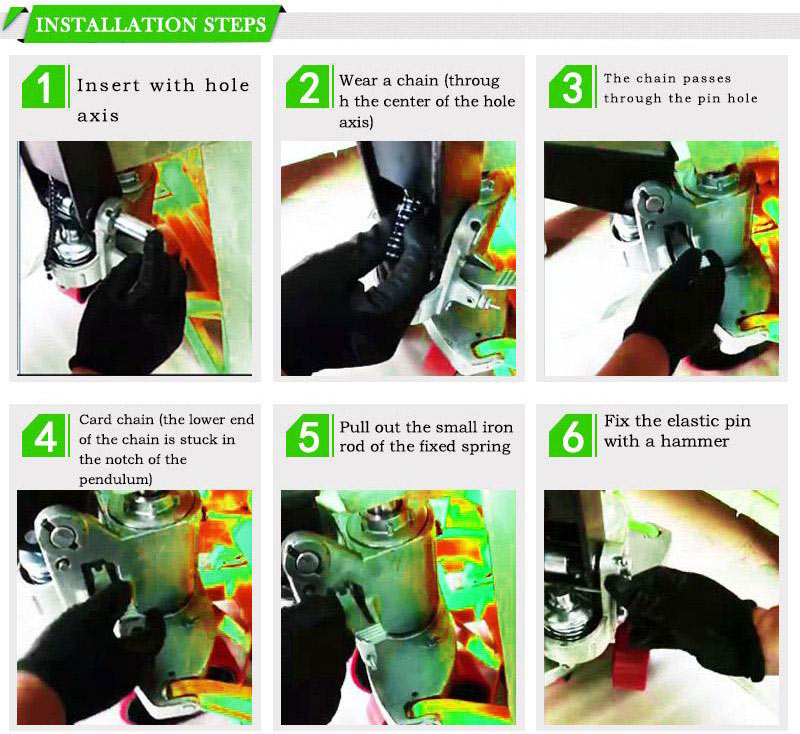 INSTALLATION STEPS

1 Insert with hole axis

2 Wear a chain (through the center of the hole axis)

3 The chain passes through the pin hole

4 Card chain (the lower end of the chain is stuck in the notch of the pendulum)

5 Pull out the small iron rod of the fixed spring

6 Fix the elastic pin with a hammer